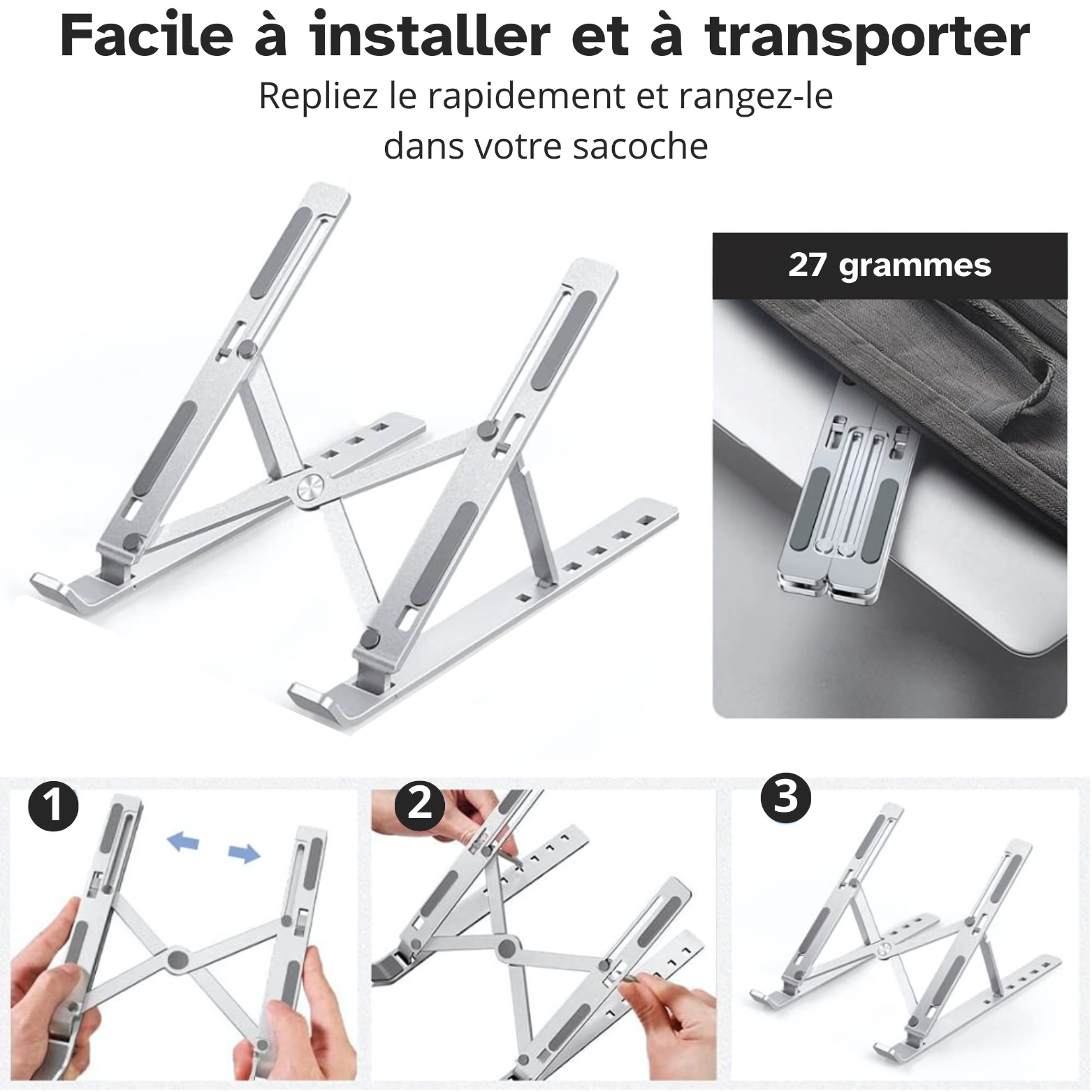 Facile à installer et à transporter

Repliez le rapidement et rangez-le dans votre sacoche

27 grammes

1

2

3